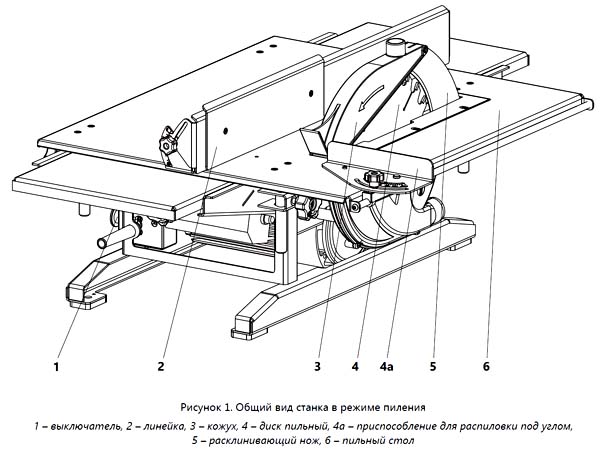 1 2 3 4 4а 5 6

Рисунок 1. Общий вид станка в режиме пиления

1 – выключатель, 2 – линейка, 3 – кожух, 4 – диск пильный, 4а – приспособление для распиловки под углом, 5 – расклинивающий нож, 6 – пильный стол